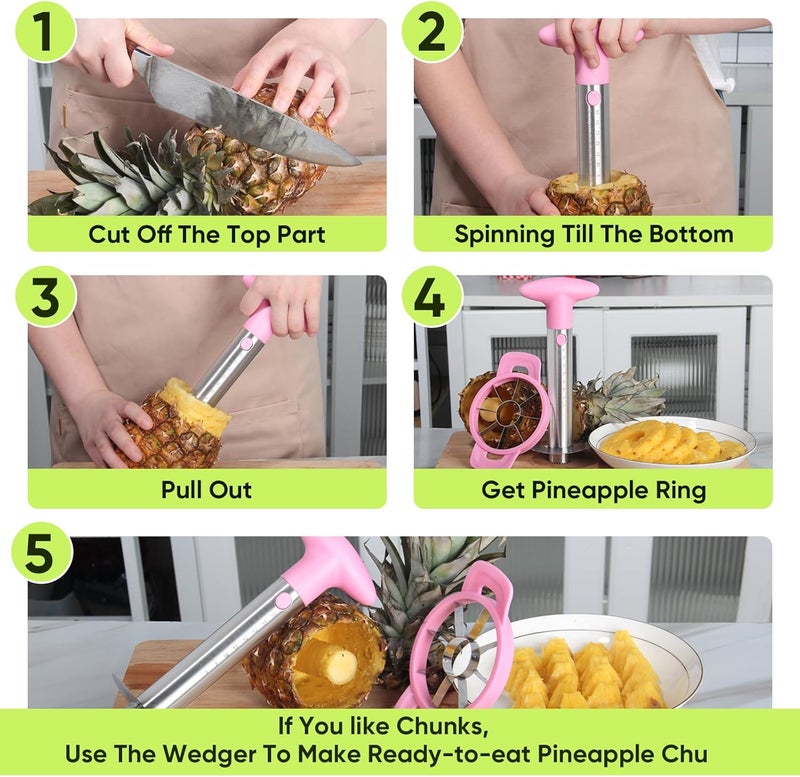 1

Cut Off The Top Part

2

Spinning Till The Bottom

3

Pull Out

4

Get Pineapple Ring

5

If You like Chunks,
Use The Wedger To Make Ready-to-eat Pineapple Chu